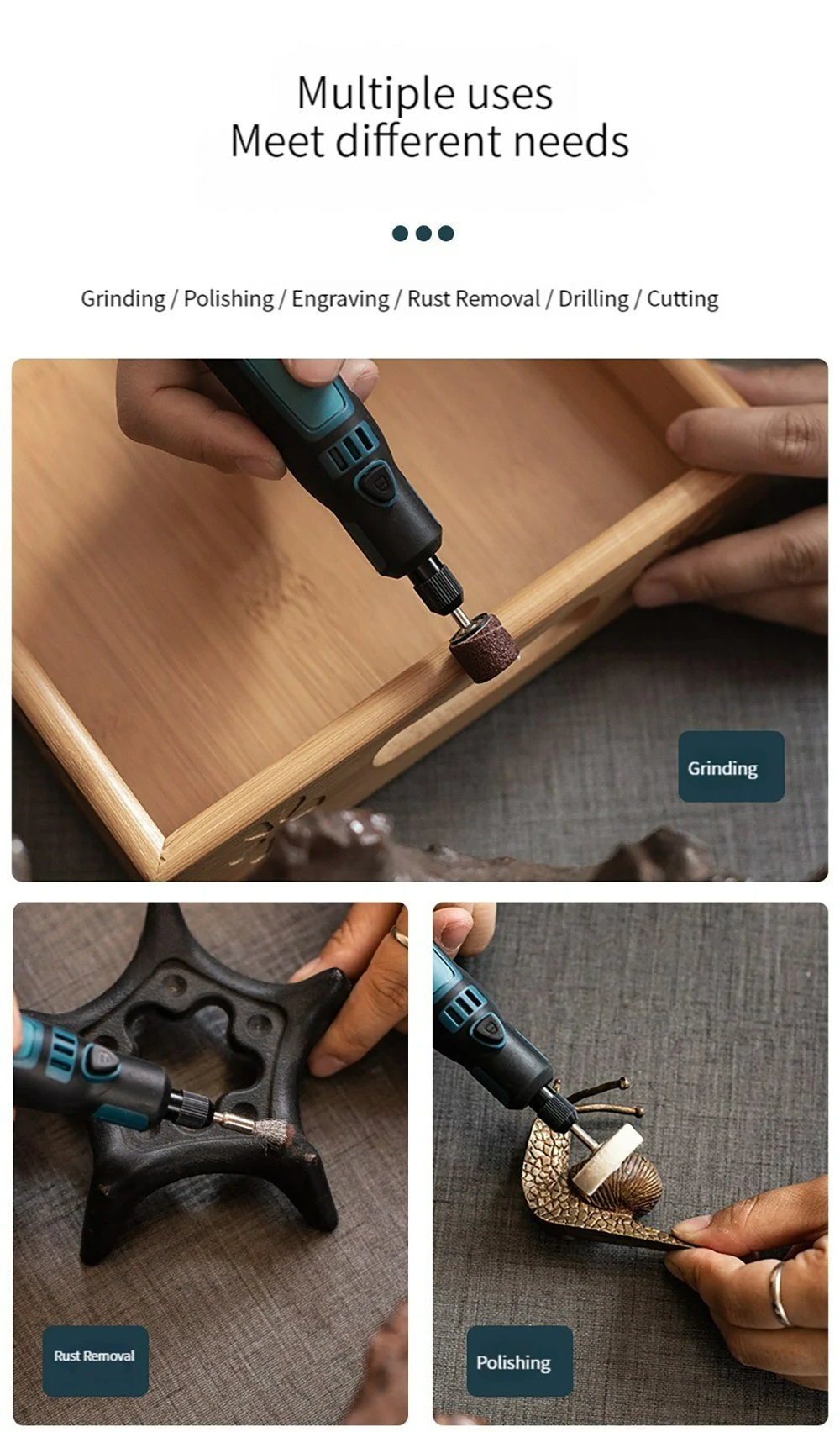 Multiple uses
Meet different needs

Grinding / Polishing / Engraving / Rust Removal / Drilling / Cutting

Grinding

Rust Removal

Polishing