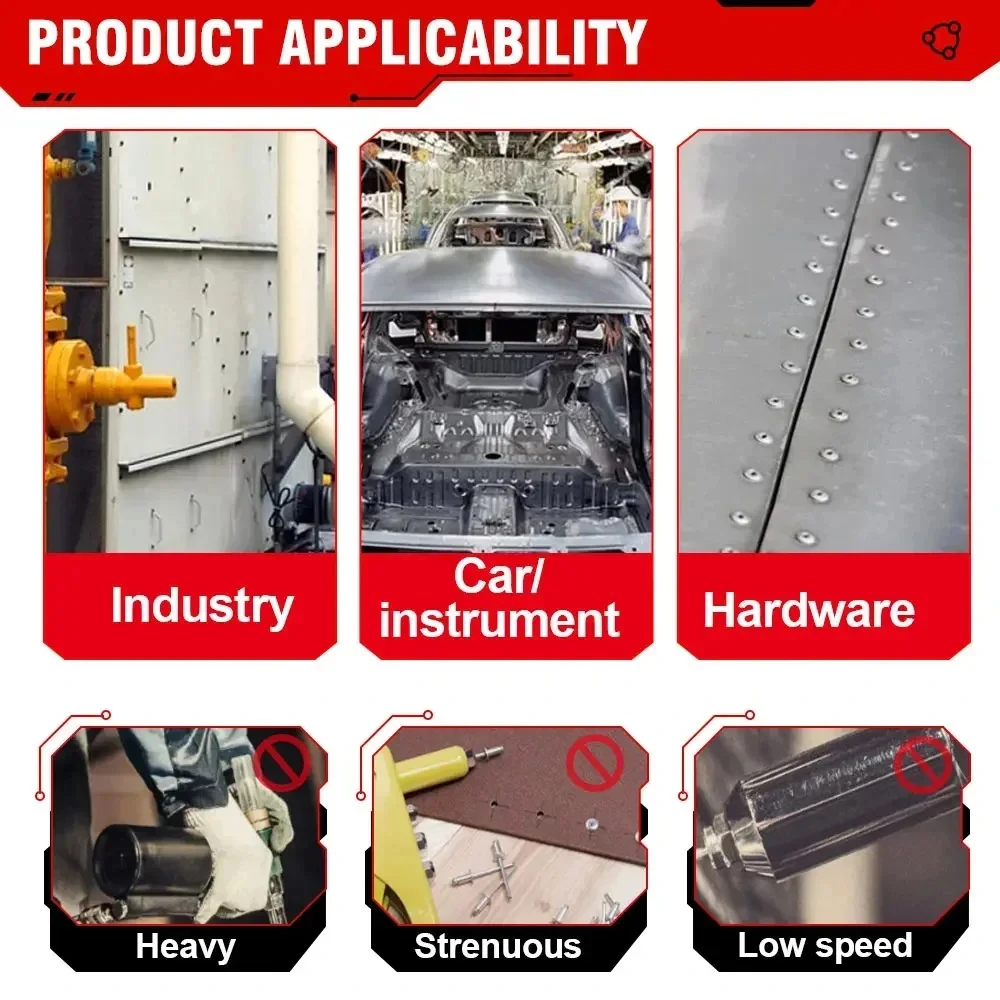 PRODUCT APPLICABILITY

Industry

Car/ instrument

Hardware

Heavy

Strenuous

Low speed