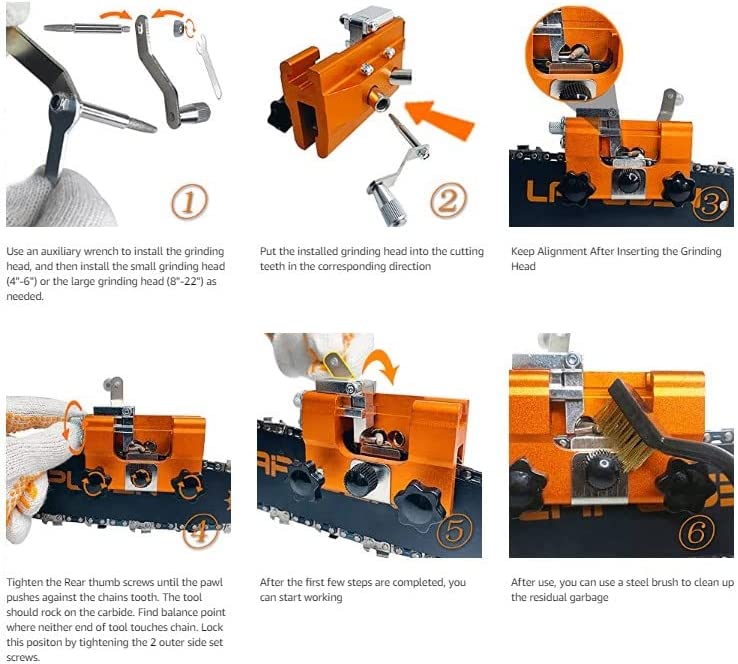 ①

Use an auxiliary wrench to install the grinding head, and then install the small grinding head (4"-6") or the large grinding head (8"-22") as needed.

②

Put the installed grinding head into the cutting teeth in the corresponding direction

③

Keep Alignment After Inserting the Grinding Head

④

Tighten the Rear thumb screws until the pawl pushes against the chains tooth. The tool should rock on the carbide. Find balance point where neither end of tool touches chain. Lock this positon by tightening the 2 outer side set screws.

⑤

After the first few steps are completed, you can start working

⑥

After use, you can use a steel brush to clean up the residual garbage