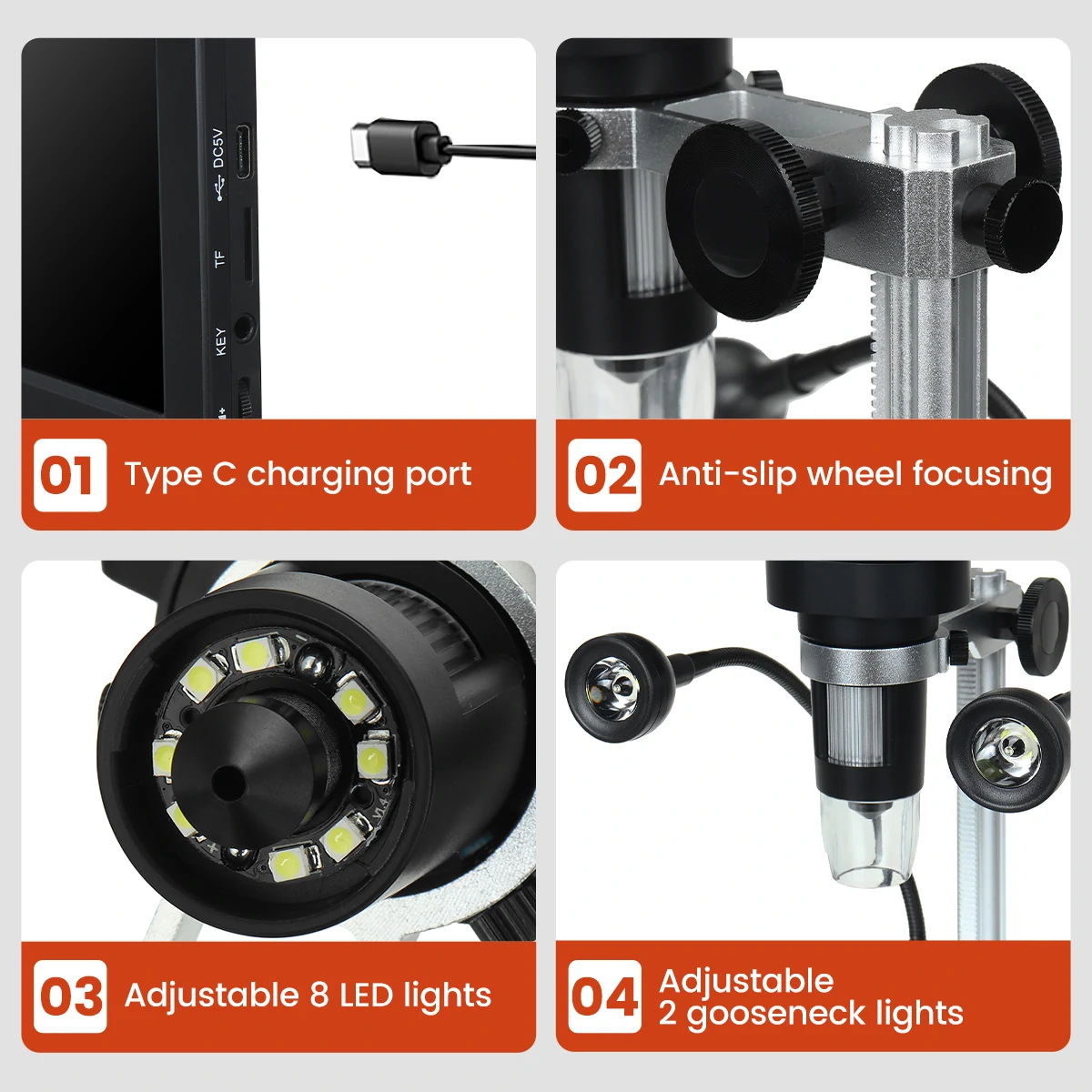 DC5V

TF

KEY

01 Type C charging port

02 Anti-slip wheel focusing

03 Adjustable 8 LED lights

04 Adjustable 2 gooseneck lights