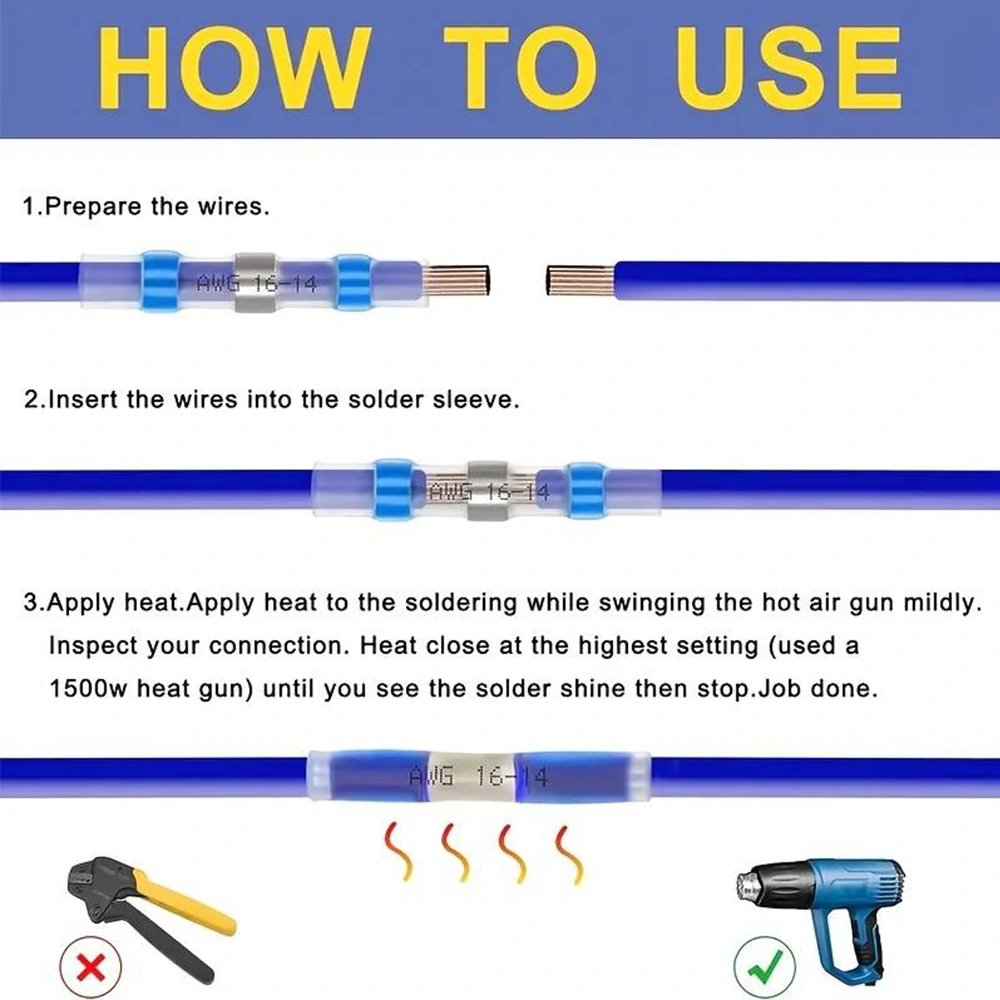 HOW TO USE

1.Prepare the wires.

AWG 16-14

2.Insert the wires into the solder sleeve.

AWG 16-14

3.Apply heat.Apply heat to the soldering while swinging the hot air gun mildly. Inspect your connection. Heat close at the highest setting (used a 1500w heat gun) until you see the solder shine then stop.Job done.

AWG 16-14