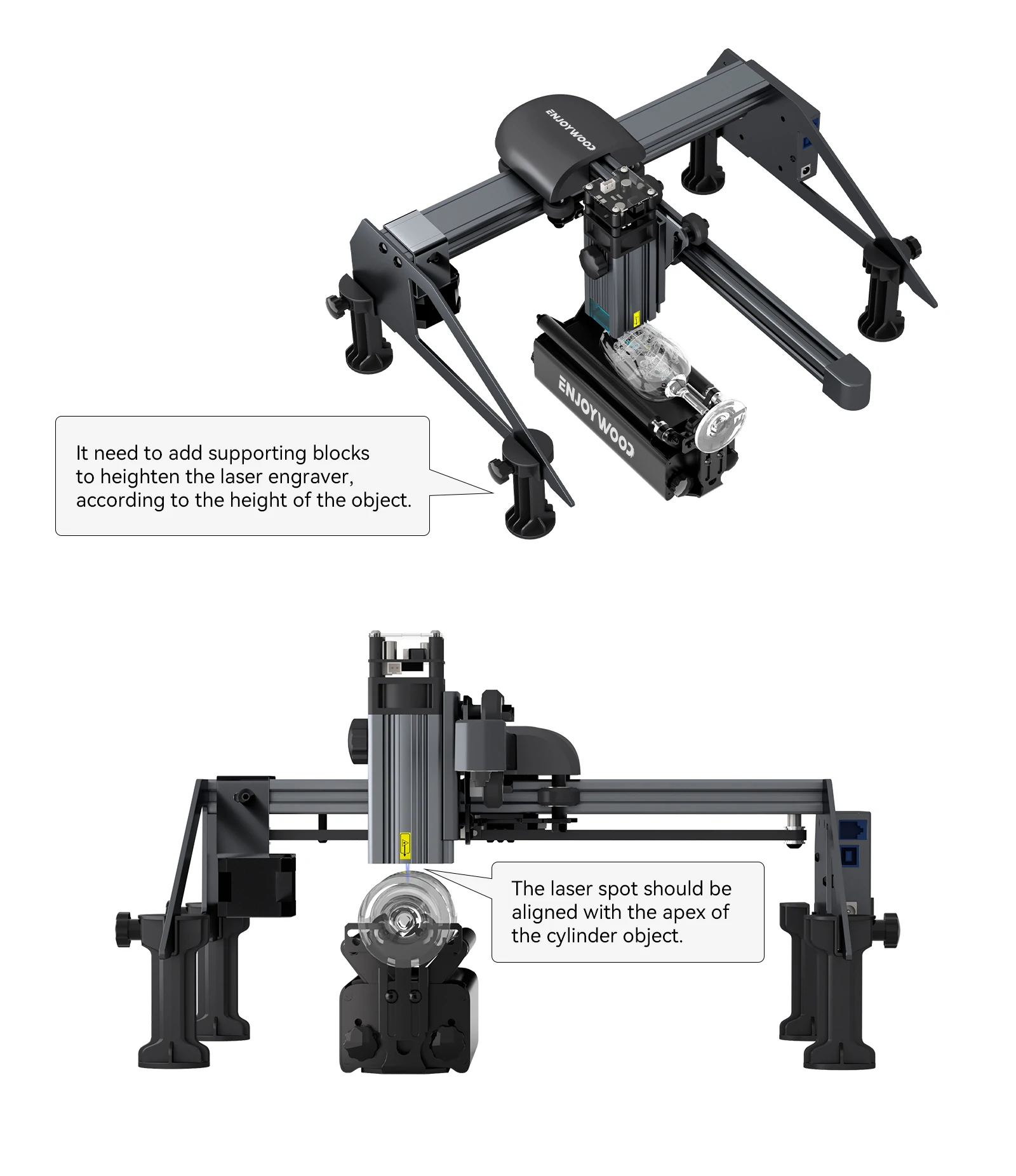 ENJOYWOOD

ENJOYWOOD

It need to add supporting blocks to heighten the laser engraver, according to the height of the object.

The laser spot should be aligned with the apex of the cylinder object.