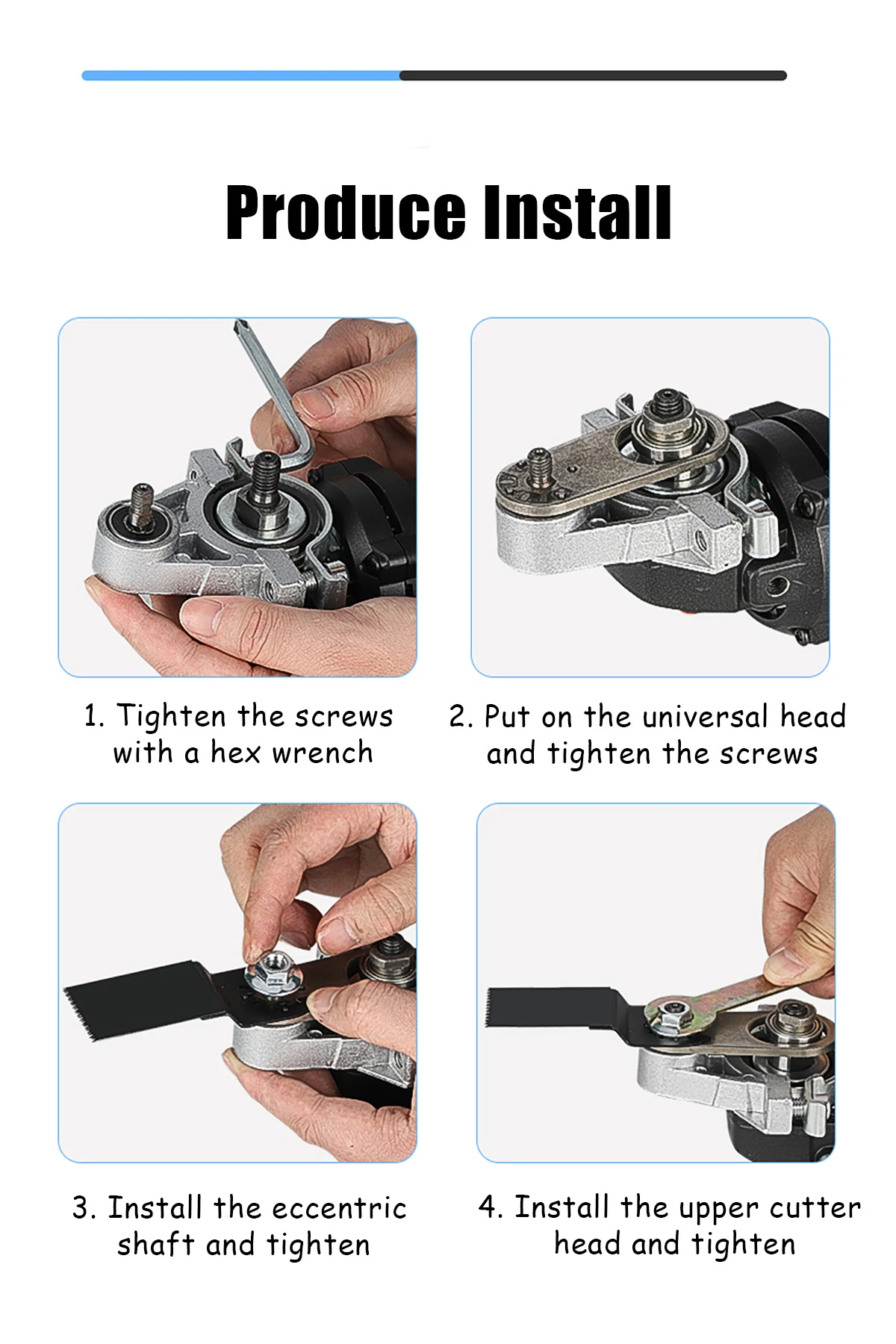 Produce Install

1. Tighten the screws with a hex wrench

2. Put on the universal head and tighten the screws

3. Install the eccentric shaft and tighten

4. Install the upper cutter head and tighten